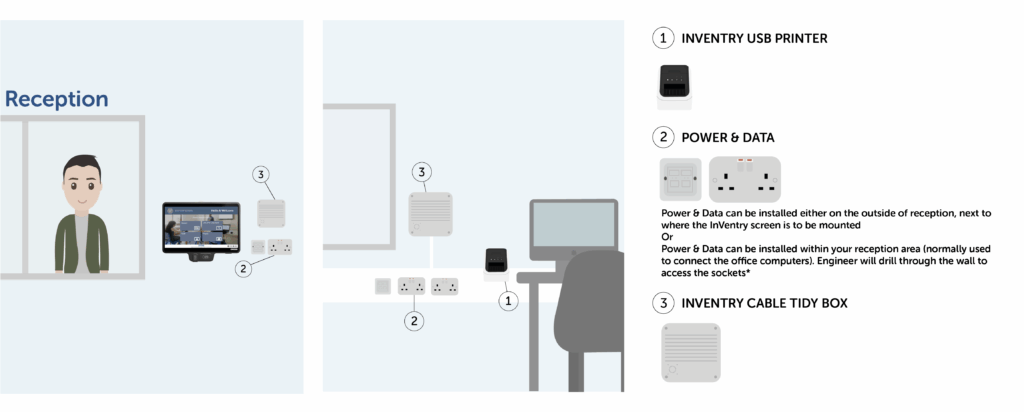 Reception

3

2

3

1

2

1 INVENTRY USB PRINTER

2 POWER & DATA

Power & Data can be installed either on the outside of reception, next to where the InVentry screen is to be mounted
Or
Power & Data can be installed within your reception area (normally used to connect the office computers). Engineer will drill through the wall to access the sockets*

3 INVENTRY CABLE TIDY BOX